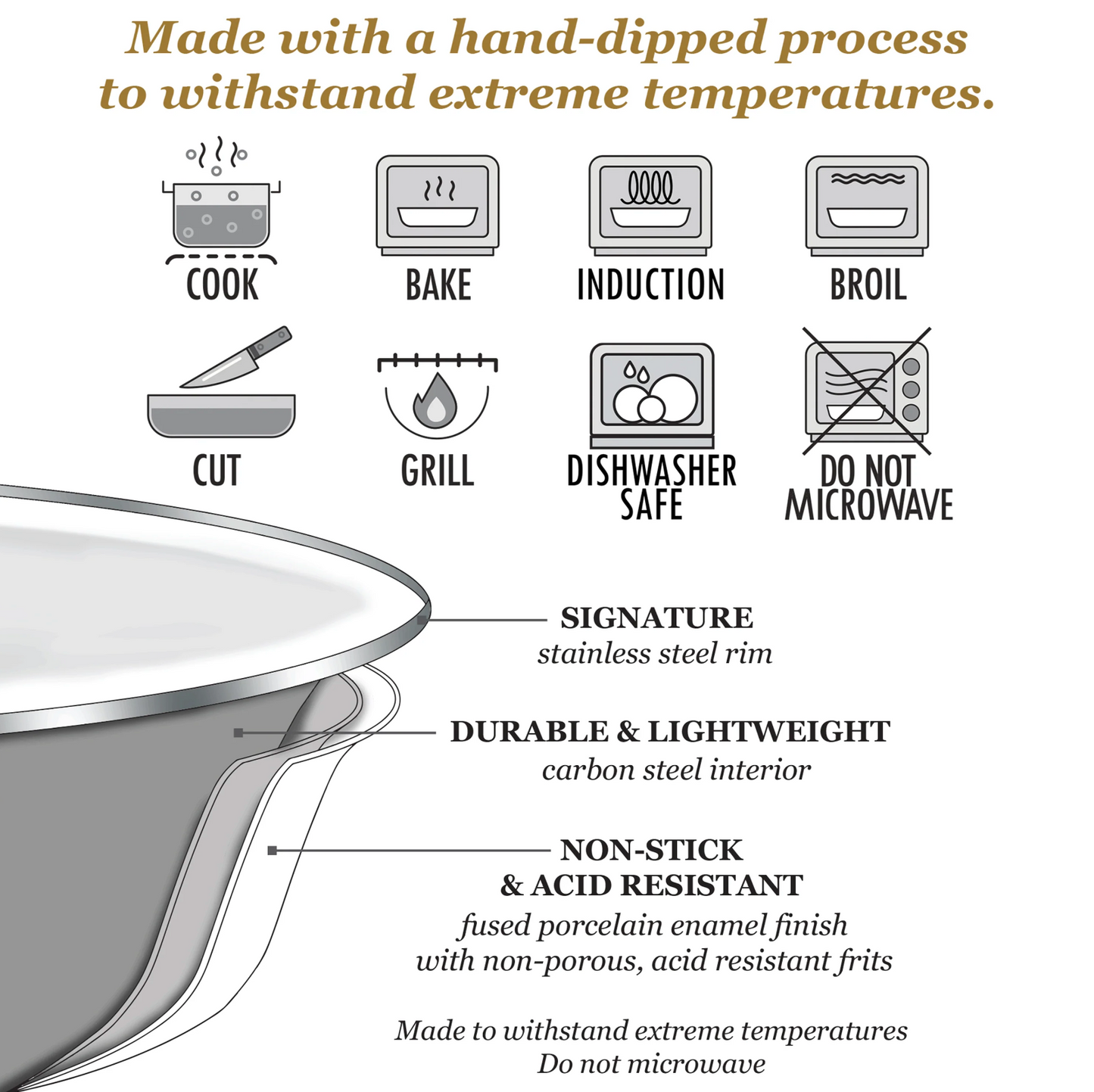 Made with a hand-dipped process to withstand extreme temperatures.

COOK

BAKE

INDUCTION

BROIL

CUT

GRILL

DISHWASHER SAFE

DO NOT MICROWAVE

SIGNATURE
stainless steel rim

DURABLE & LIGHTWEIGHT
carbon steel interior

NON-STICK
& ACID RESISTANT
fused porcelain enamel finish with non-porous, acid resistant frits

Made to withstand extreme temperatures
Do not microwave