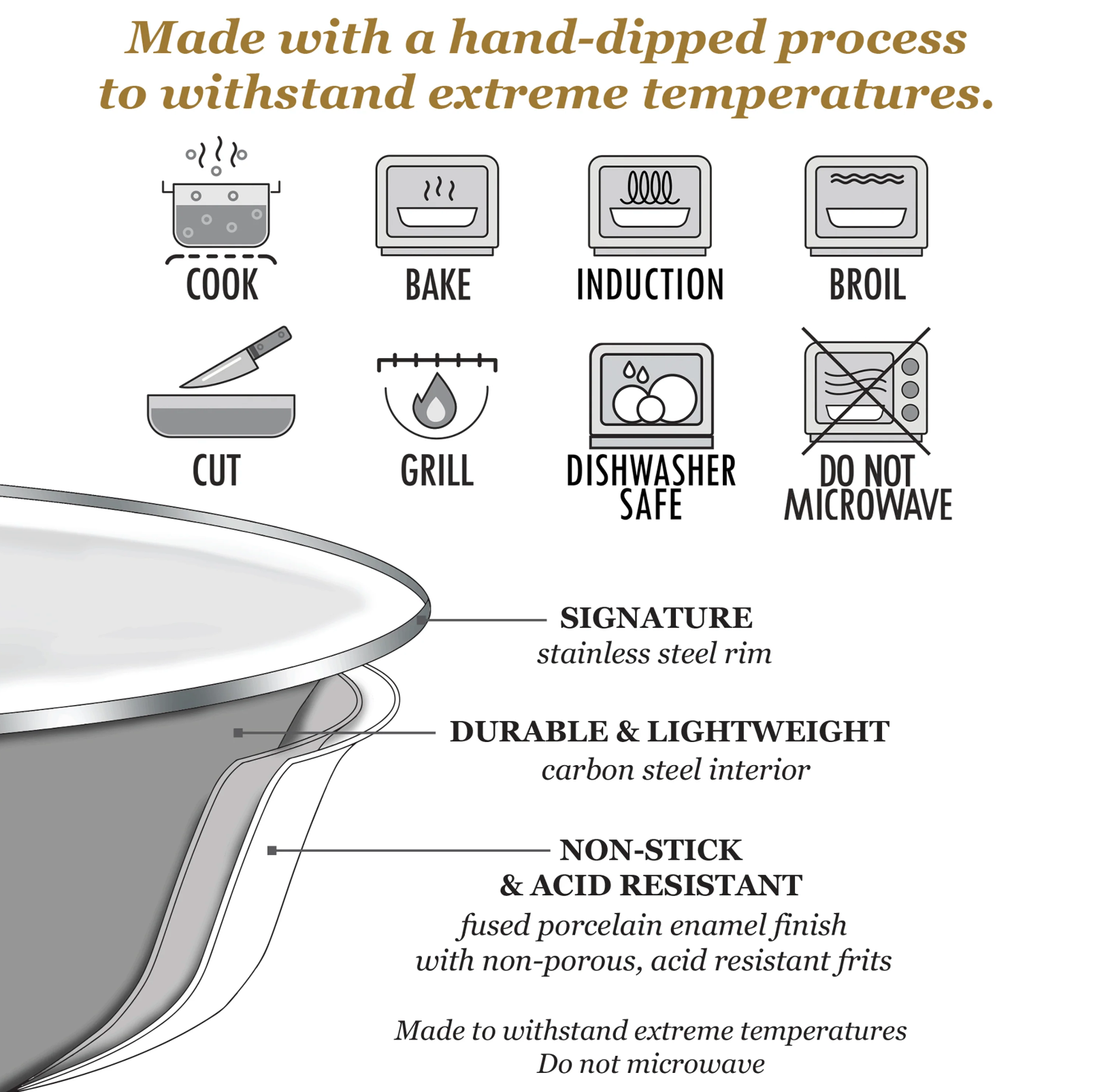 Made with a hand-dipped process to withstand extreme temperatures.

COOK

BAKE

INDUCTION

BROIL

CUT

GRILL

DISHWASHER SAFE

DO NOT MICROWAVE

SIGNATURE
stainless steel rim

DURABLE & LIGHTWEIGHT
carbon steel interior

NON-STICK
& ACID RESISTANT
fused porcelain enamel finish
with non-porous, acid resistant frits

Made to withstand extreme temperatures
Do not microwave