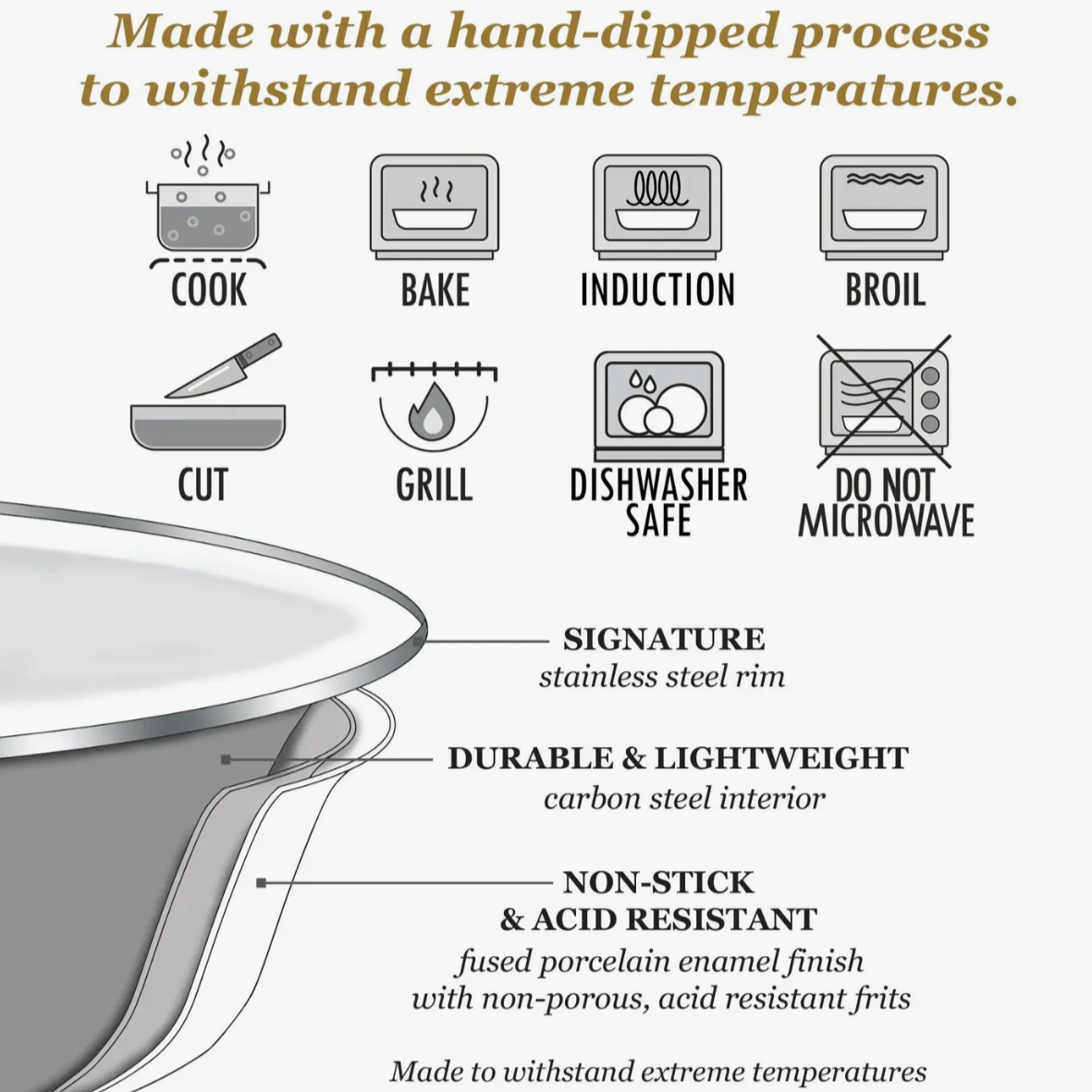 Made with a hand-dipped process to withstand extreme temperatures.

COOK

BAKE

INDUCTION

BROIL

CUT

GRILL

DISHWASHER SAFE

DO NOT MICROWAVE

SIGNATURE
stainless steel rim

DURABLE & LIGHTWEIGHT
carbon steel interior

NON-STICK
& ACID RESISTANT
fused porcelain enamel finish with non-porous, acid resistant frits

Made to withstand extreme temperatures